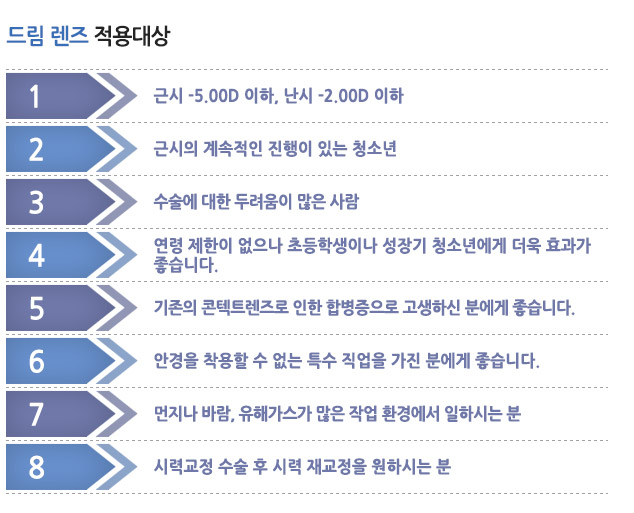 드림 렌즈 적용대상

1 근시 -5.00D 이하, 난시 -2.00D 이하

2 근시의 계속적인 진행이 있는 청소년

3 수술에 대한 두려움이 많은 사람

4 연령 제한이 없으나 초등학생이나 성장기 청소년에게 더욱 효과가 좋습니다.

5 기존의 콘텍트렌즈로 인한 합병증으로 고생하신 분에게 좋습니다.

6 안경을 착용할 수 없는 특수 직업을 가진 분에게 좋습니다.

7 먼지나 바람, 유해가스가 많은 작업 환경에서 일하시는 분

8 시력교정 수술 후 시력 재교정을 원하시는 분